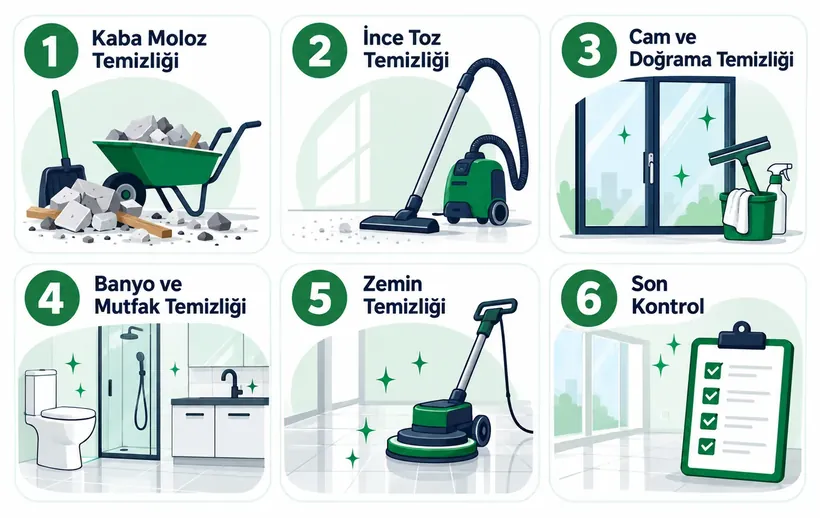 1
Kaba Moloz
Temizliği

2
İnce Toz
Temizliği

3
Cam ve
Doğrama Temizliği

4
Banyo ve
Mutfak Temizliği

5
Zemin
Temizliği

6
Son
Kontrol